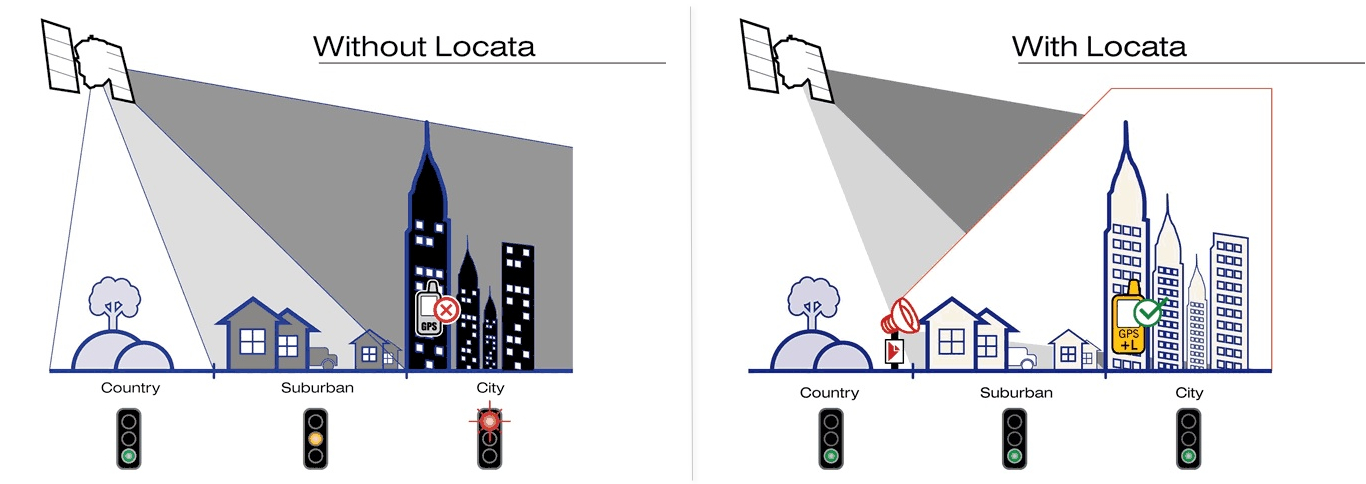 Without Locata

GPS

Country

Suburban

City

With Locata

GPS
+L

Country

Suburban

City