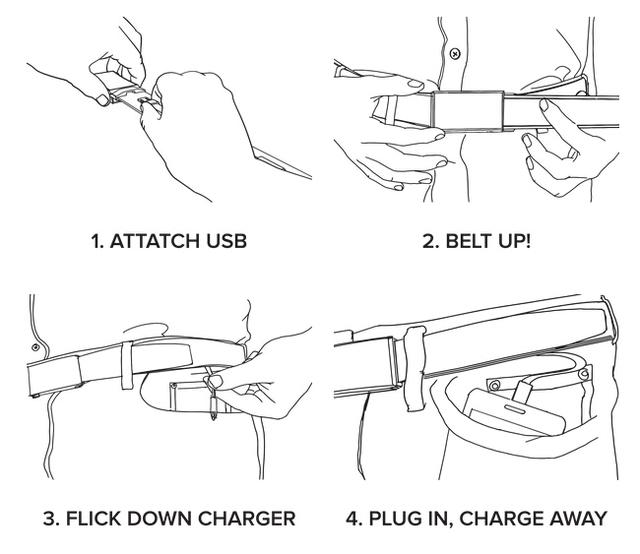 1. ATTATCH USB

2. BELT UP!

3. FLICK DOWN CHARGER

4. PLUG IN, CHARGE AWAY