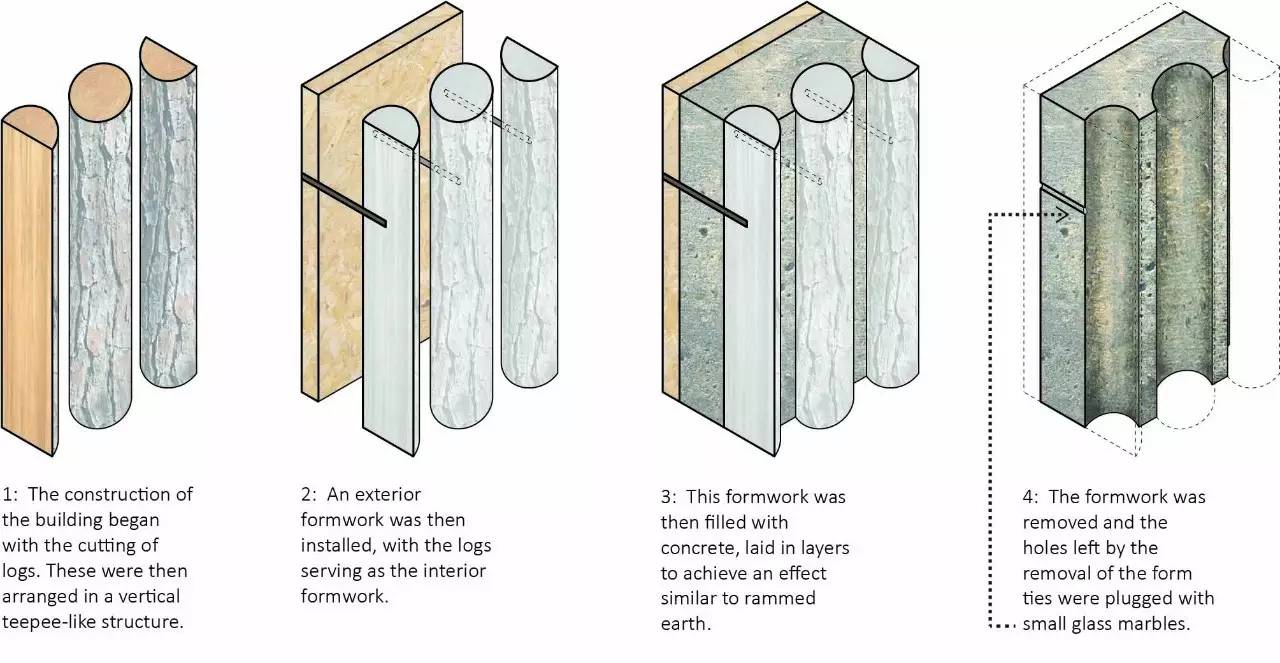 1: The construction of the building began with the cutting of logs. These were then arranged in a vertical teepee-like structure.

2: An exterior formwork was then installed, with the logs serving as the interior formwork.

3: This formwork was then filled with concrete, laid in layers to achieve an effect similar to rammed earth.

4: The formwork was removed and the holes left by the removal of the form ties were plugged with small glass marbles.