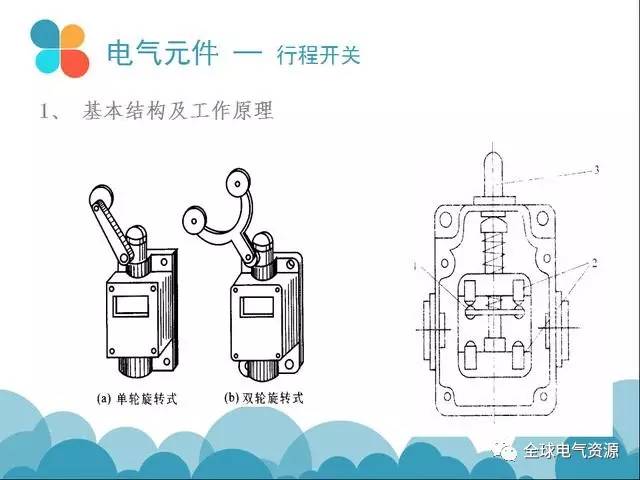 电气元件 — 行程开关

1、 基本结构及工作原理

(a) 单轮旋转式

(b) 双轮旋转式

3

1

2

全球电气资源